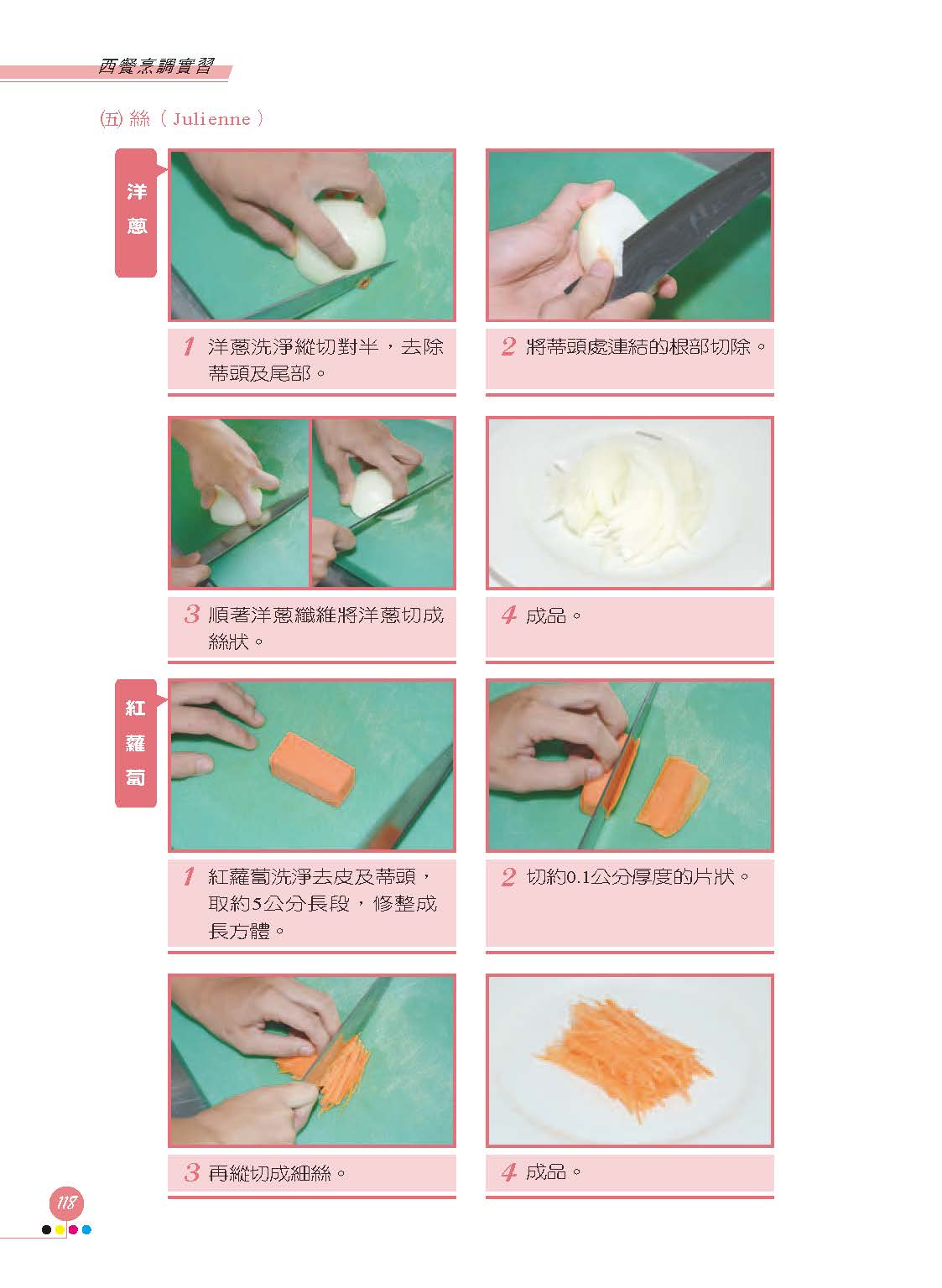 西餐烹調實習

㈤ 絲（Julienne）

洋蔥

1 洋蔥洗淨縱切對半，去除蒂頭及尾部。

2 將蒂頭處連結的根部切除。

3 順著洋蔥纖維將洋蔥切成絲狀。

4 成品。

紅蘿蔔

1 紅蘿蔔洗淨去皮及蒂頭，取約5公分長段，修整成長方體。

2 切約0.1公分厚度的片狀。

3 再縱切成細絲。

4 成品。

118