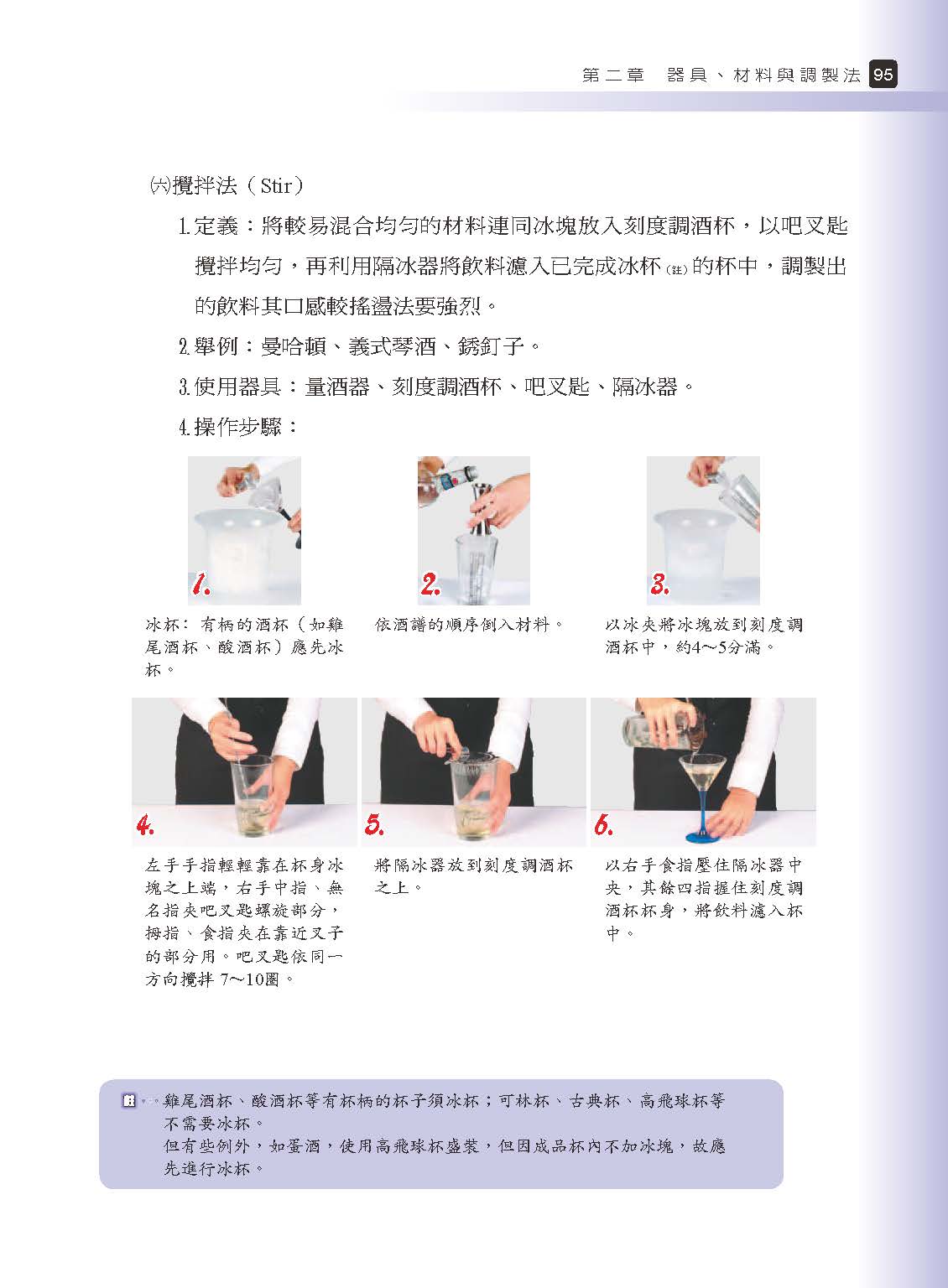 第二章　器具、材料與調製法 95

㈥攪拌法（Stir）

1.定義：將較易混合均勻的材料連同冰塊放入刻度調酒杯，以吧叉匙攪拌均勻，再利用隔冰器將飲料濾入已完成冰杯(註)的杯中，調製出的飲料其口感較搖盪法要強烈。

2.舉例：曼哈頓、義式琴酒、銹釘子。

3.使用器具：量酒器、刻度調酒杯、吧叉匙、隔冰器。

4.操作步驟：

1.

冰杯：有柄的酒杯（如雞尾酒杯、酸酒杯）應先冰杯。

2.

依酒譜的順序倒入材料。

3.

以冰夾將冰塊放到刻度調酒杯中，約4～5分滿。

4.

左手手指輕輕靠在杯身冰塊之上端，右手中指、無名指夾吧叉匙螺旋部分，拇指、食指夾在靠近叉子的部分用。吧叉匙依同一方向攪拌 7～10圈。

5.

將隔冰器放到刻度調酒杯之上。

6.

以右手食指壓住隔冰器中央，其餘四指握住刻度調酒杯杯身，將飲料濾入杯中。

註 雞尾酒杯、酸酒杯等有杯柄的杯子須冰杯；可林杯、古典杯、高飛球杯等不需要冰杯。
但有些例外，如蛋酒，使用高飛球杯盛裝，但因成品杯內不加冰塊，故應先進行冰杯。